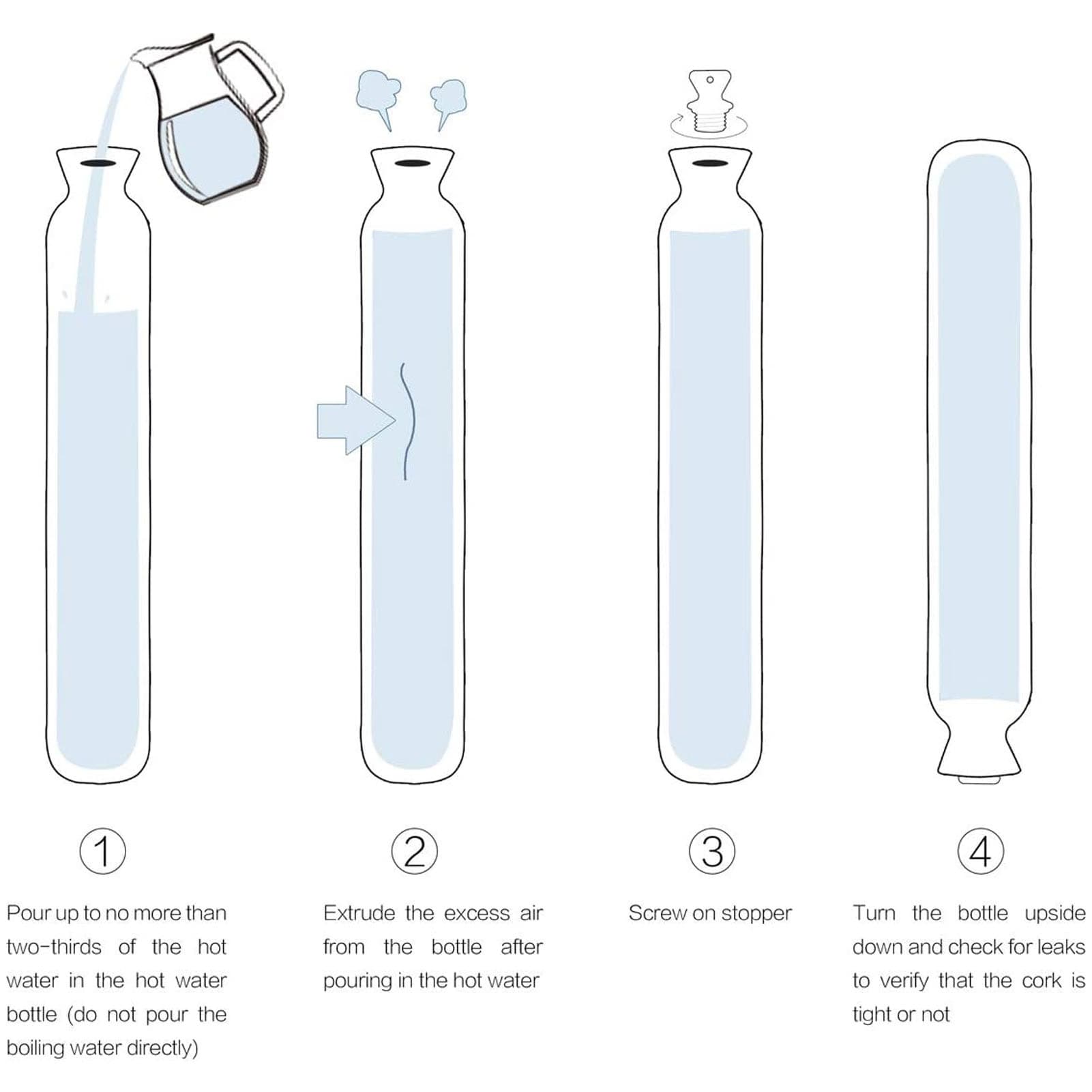 ①

Pour up to no more than two-thirds of the hot water in the hot water bottle (do not pour the boiling water directly)

②

Extrude the excess air from the bottle after pouring in the hot water

③

Screw on stopper

④

Turn the bottle upside down and check for leaks to verify that the cork is tight or not